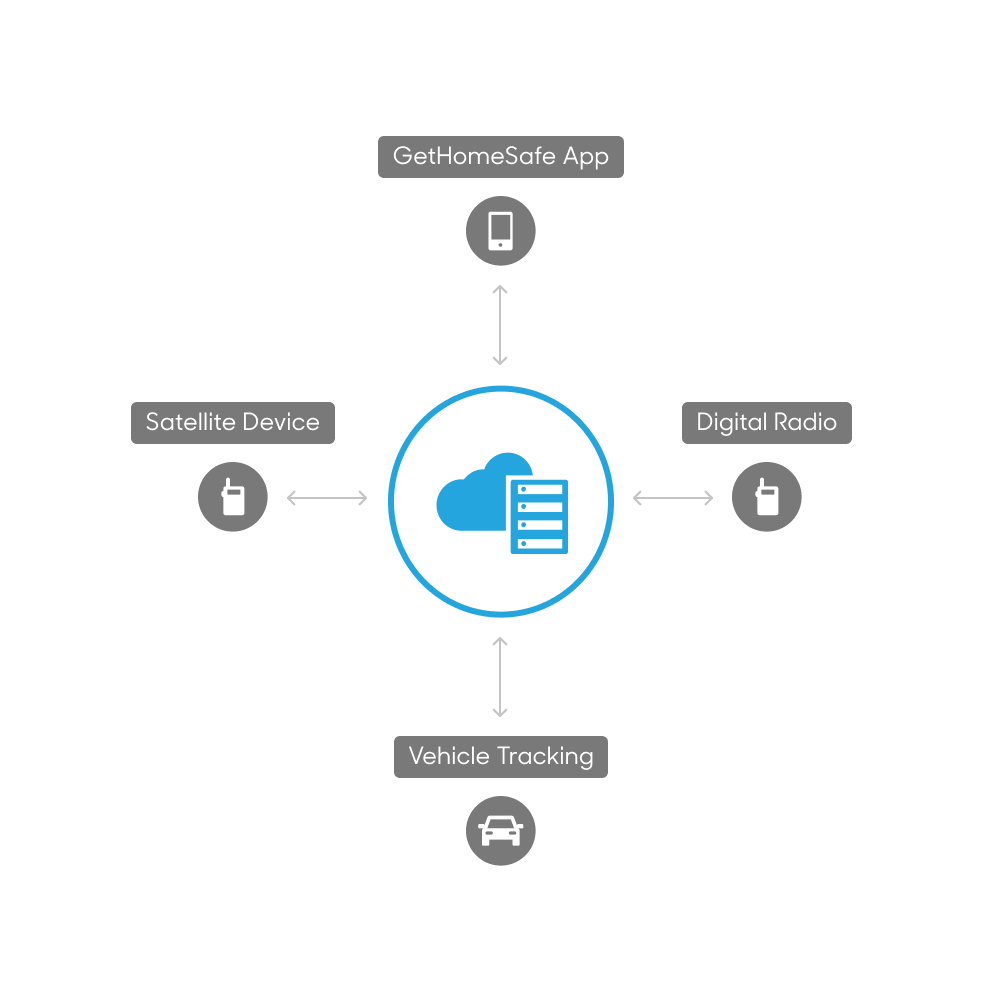 GetHomeSafe App

Satellite Device

Digital Radio

Vehicle Tracking