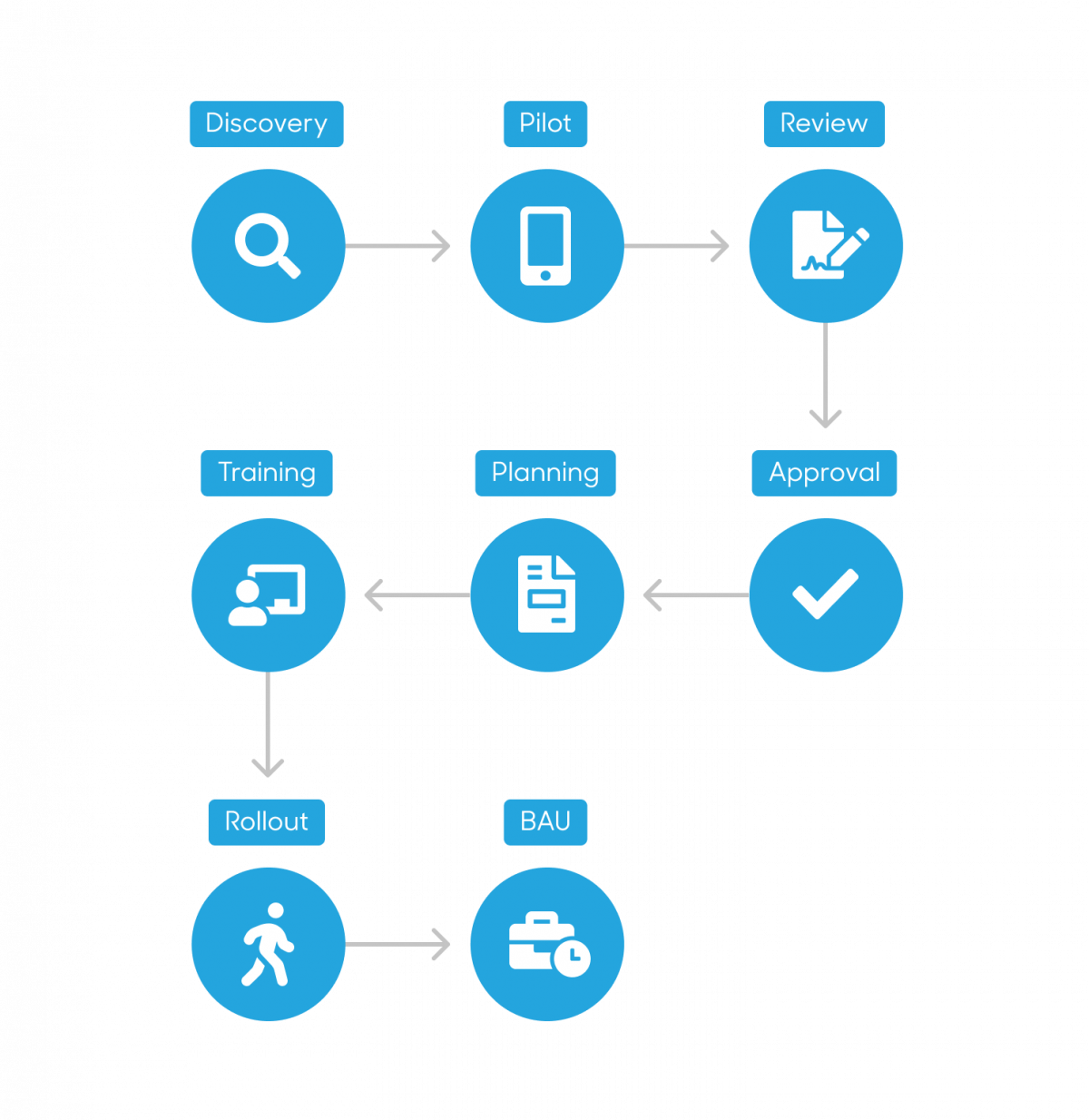 Discovery

Pilot

Review

Approval

Planning

Training

Rollout

BAU